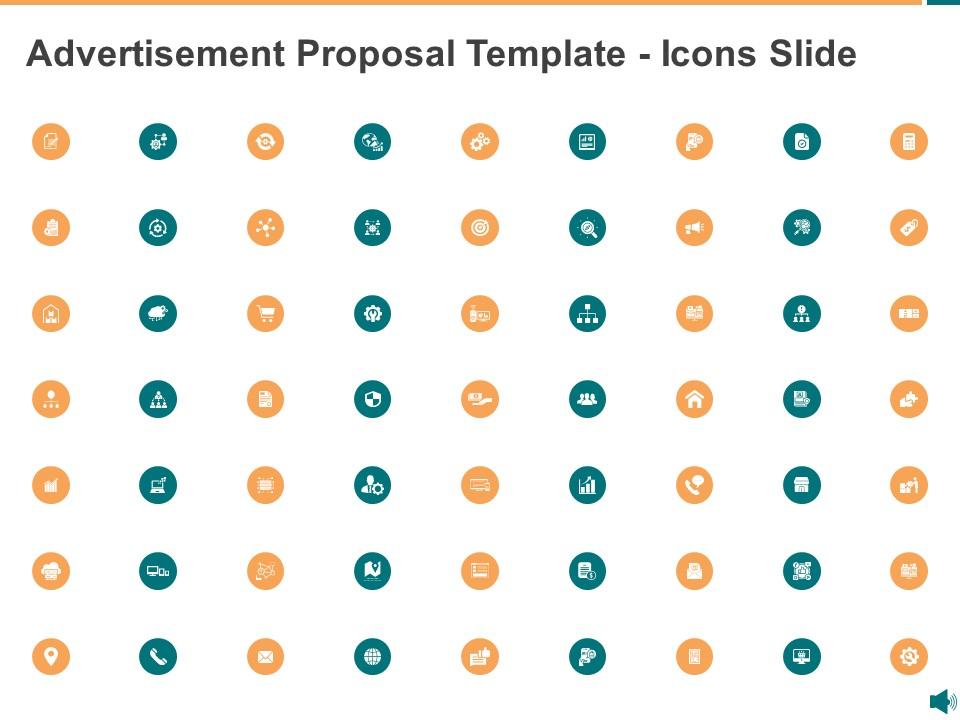 Advertisement Proposal Template - Icons Slide