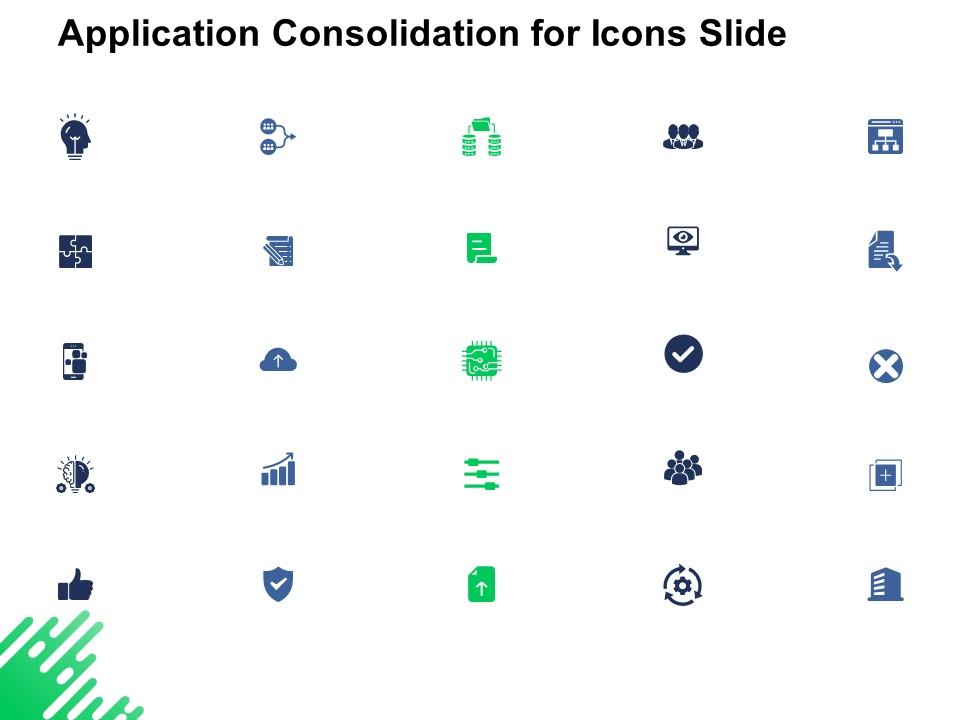 Application Consolidation for Icons Slide