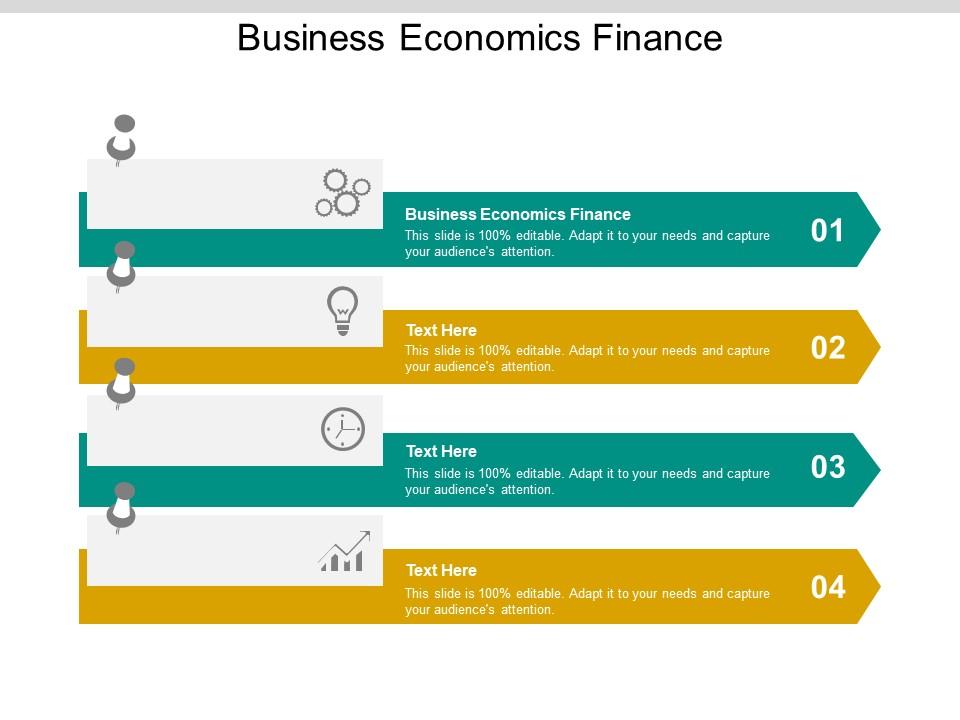 Business Economics Finance

Business Economics Finance
This slide is 100% editable. Adapt it to your needs and capture your audience's attention.
01

Text Here
This slide is 100% editable. Adapt it to your needs and capture your audience's attention.
02

Text Here
This slide is 100% editable. Adapt it to your needs and capture your audience's attention.
03

Text Here
This slide is 100% editable. Adapt it to your needs and capture your audience's attention.
04