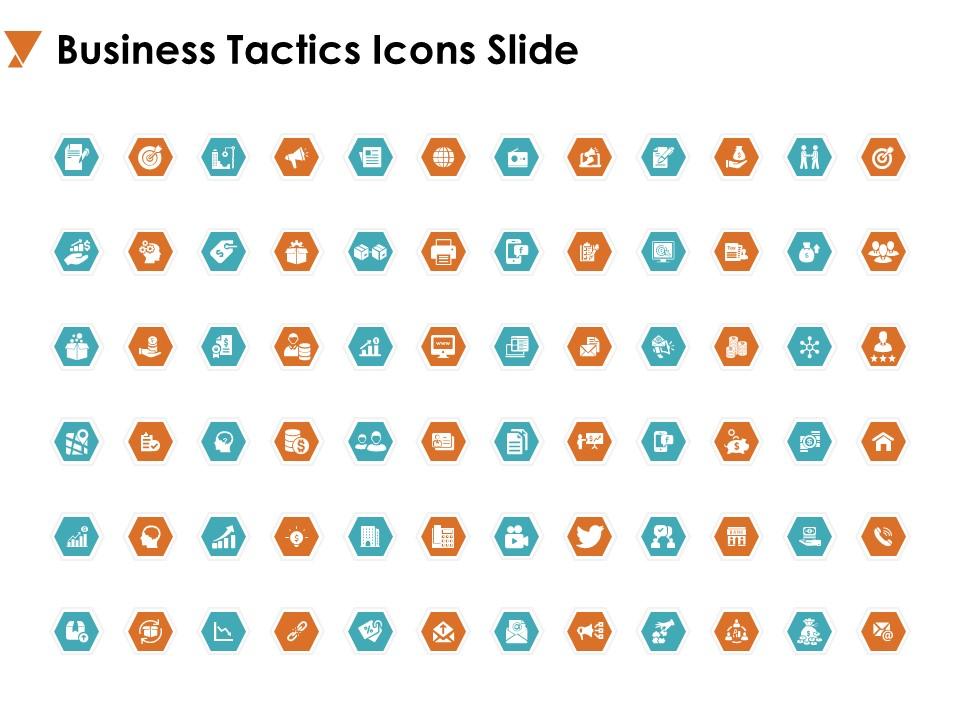 Business Tactics Icons Slide