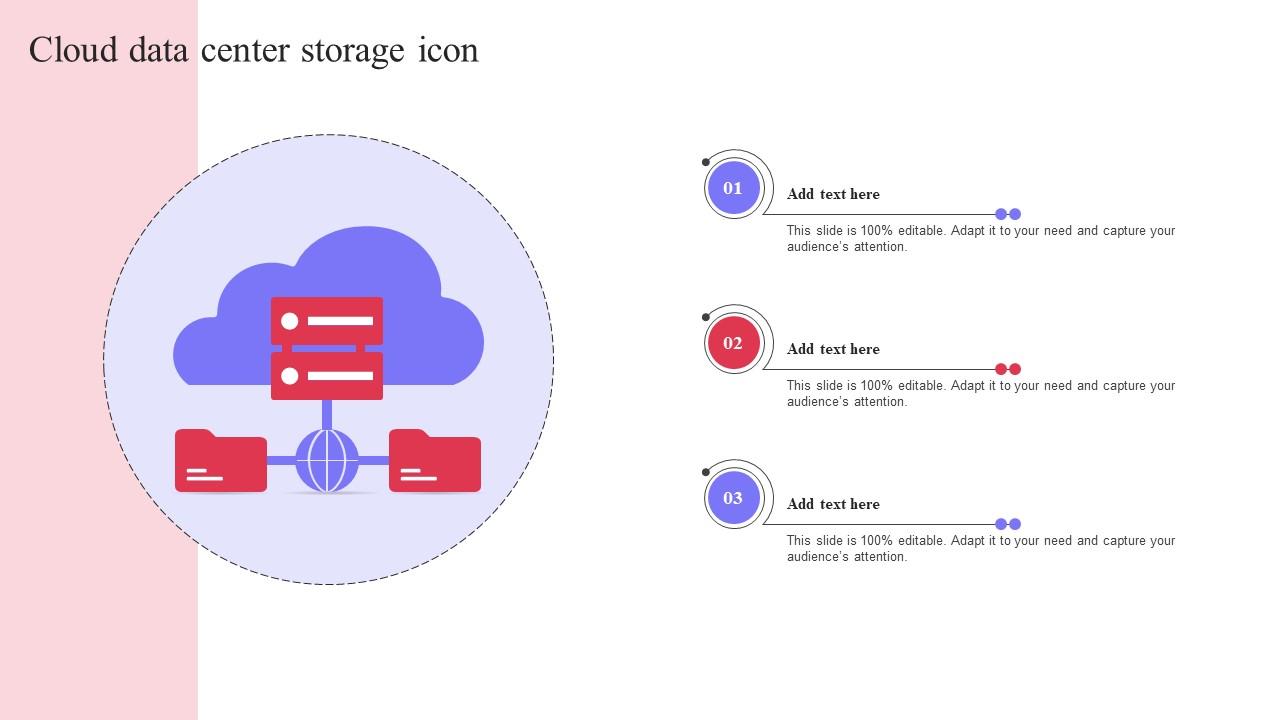 Cloud data center storage icon

01

Add text here

This slide is 100% editable. Adapt it to your need and capture your audience's attention.

02

Add text here

This slide is 100% editable. Adapt it to your need and capture your audience's attention.

03

Add text here

This slide is 100% editable. Adapt it to your need and capture your audience's attention.