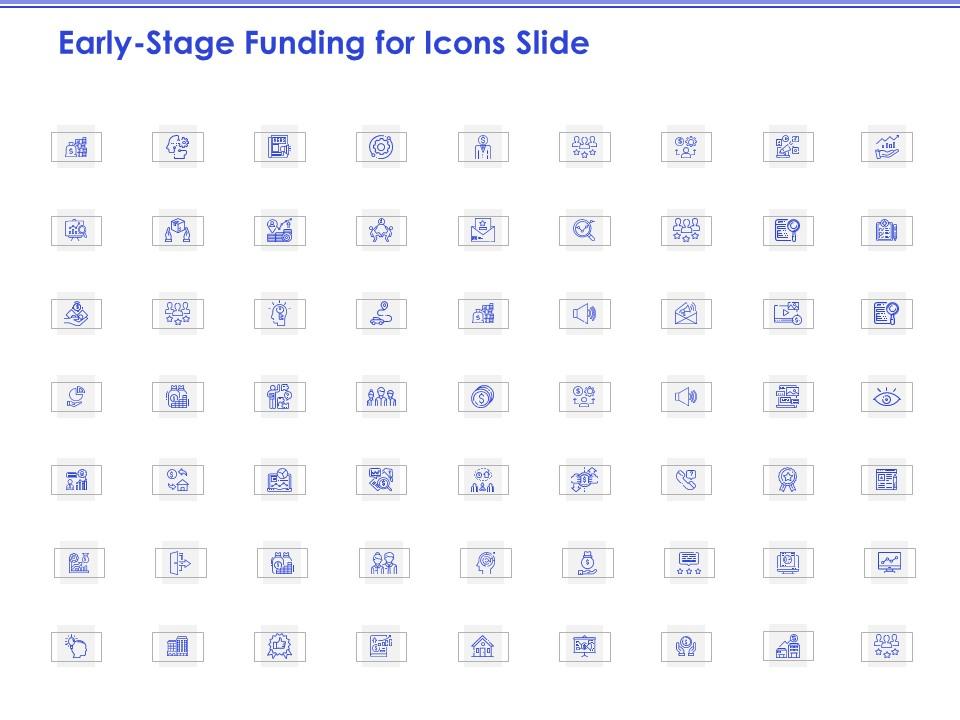 Early-Stage Funding for Icons Slide