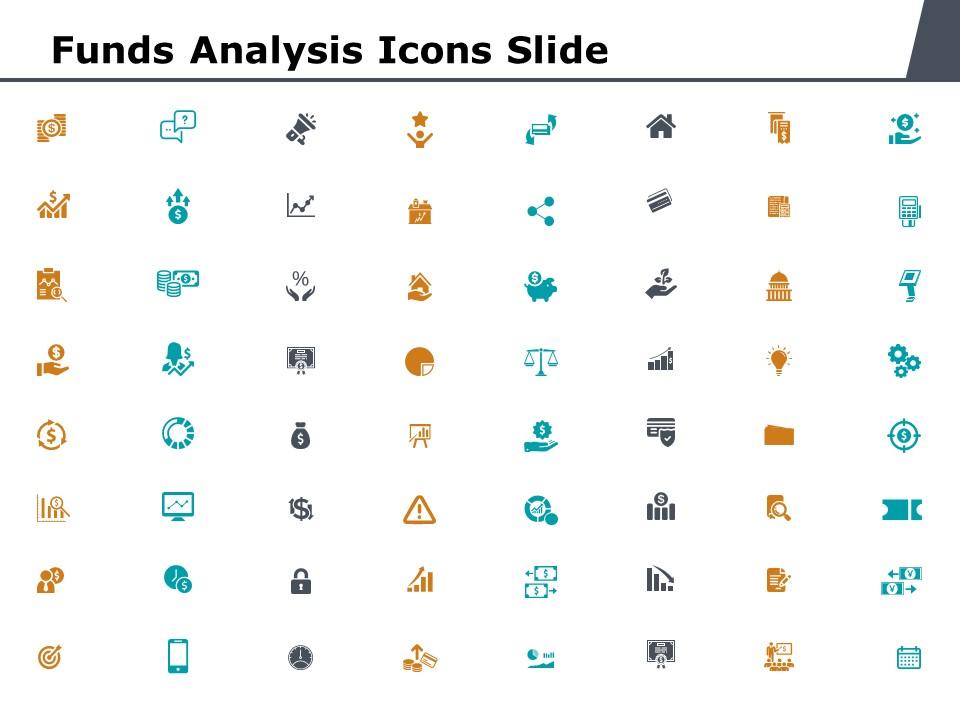 Funds Analysis Icons Slide