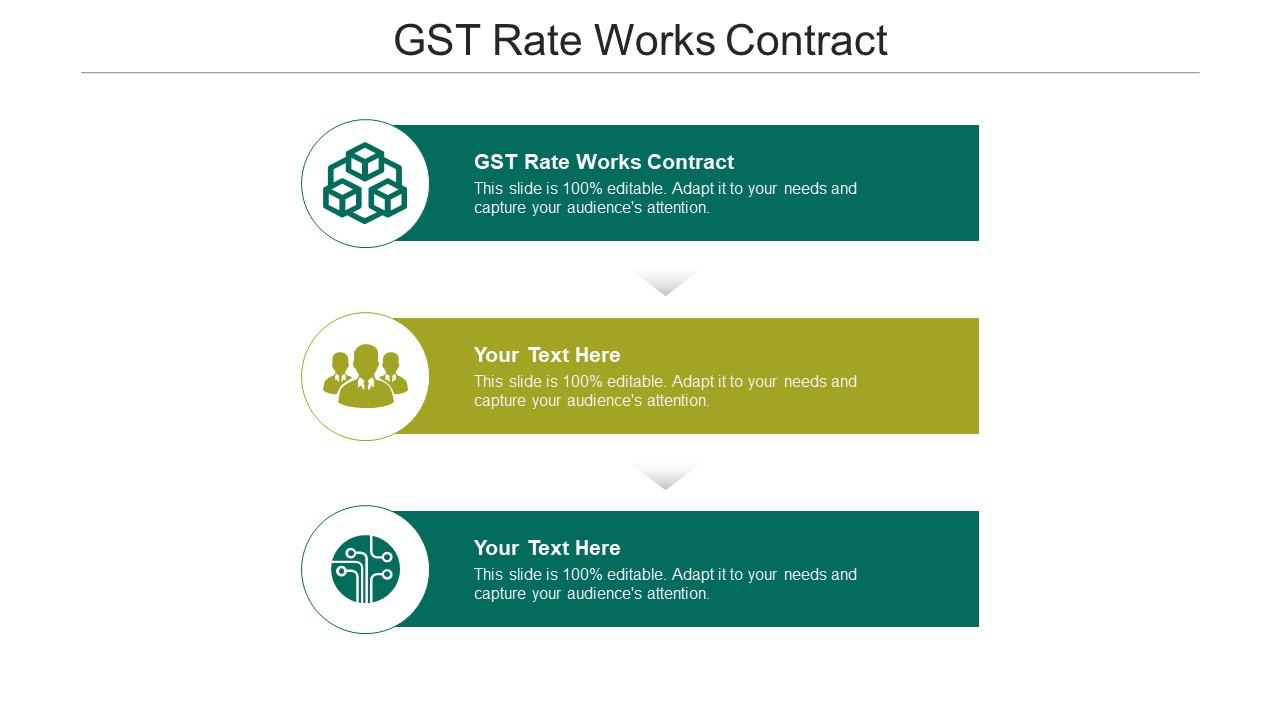 GST Rate Works Contract

GST Rate Works Contract
This slide is 100% editable. Adapt it to your needs and capture your audience's attention.

Your Text Here
This slide is 100% editable. Adapt it to your needs and capture your audience's attention.

Your Text Here
This slide is 100% editable. Adapt it to your needs and capture your audience's attention.