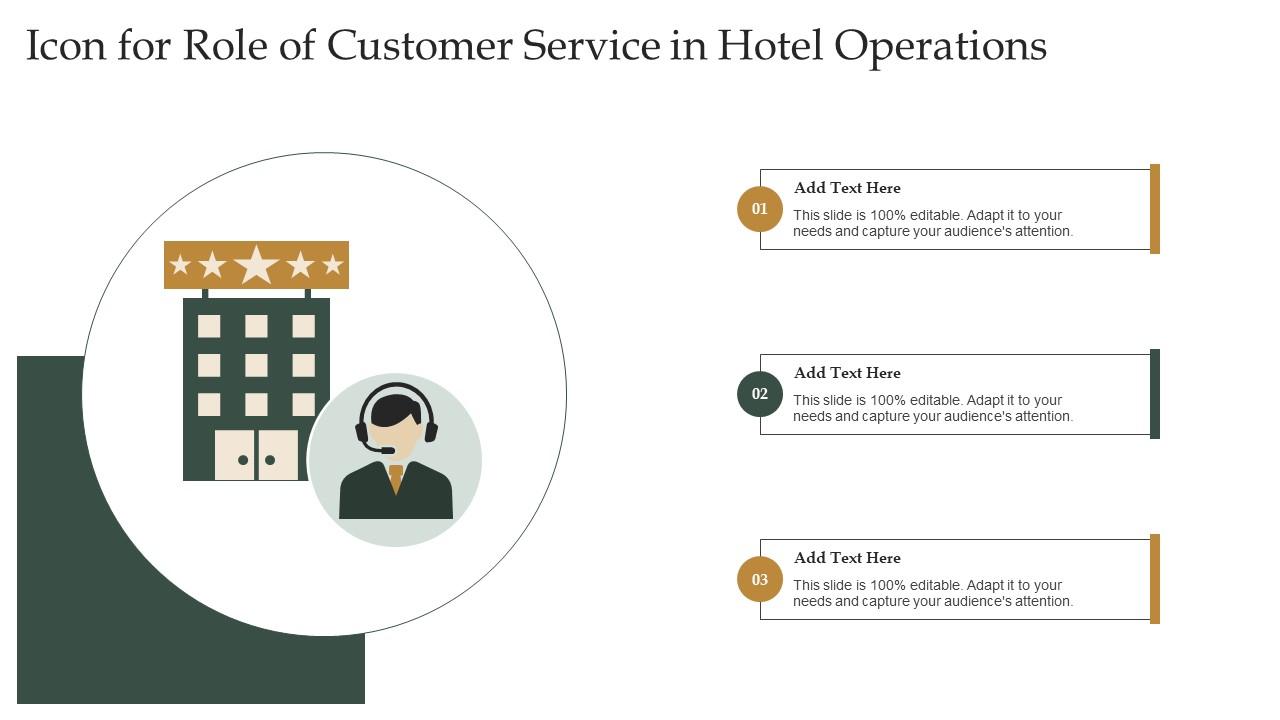 Icon for Role of Customer Service in Hotel Operations

01
Add Text Here
This slide is 100% editable. Adapt it to your needs and capture your audience's attention.

02
Add Text Here
This slide is 100% editable. Adapt it to your needs and capture your audience's attention.

03
Add Text Here
This slide is 100% editable. Adapt it to your needs and capture your audience's attention.