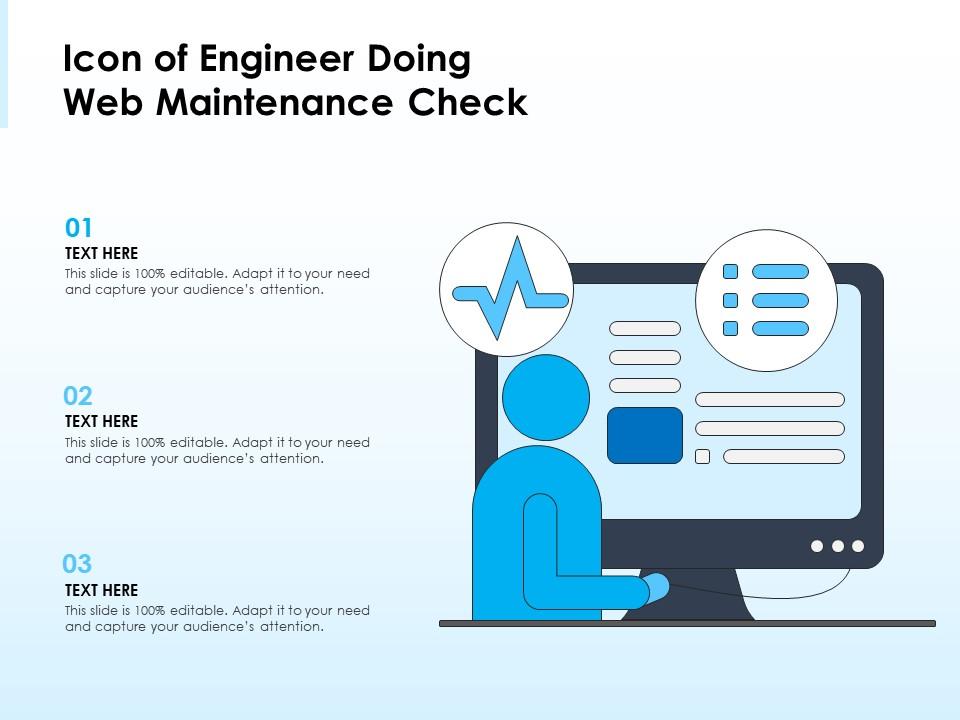 Icon of Engineer Doing Web Maintenance Check

01
TEXT HERE
This slide is 100% editable. Adapt it to your need and capture your audience's attention.

02
TEXT HERE
This slide is 100% editable. Adapt it to your need and capture your audience's attention.

03
TEXT HERE
This slide is 100% editable. Adapt it to your need and capture your audience's attention.