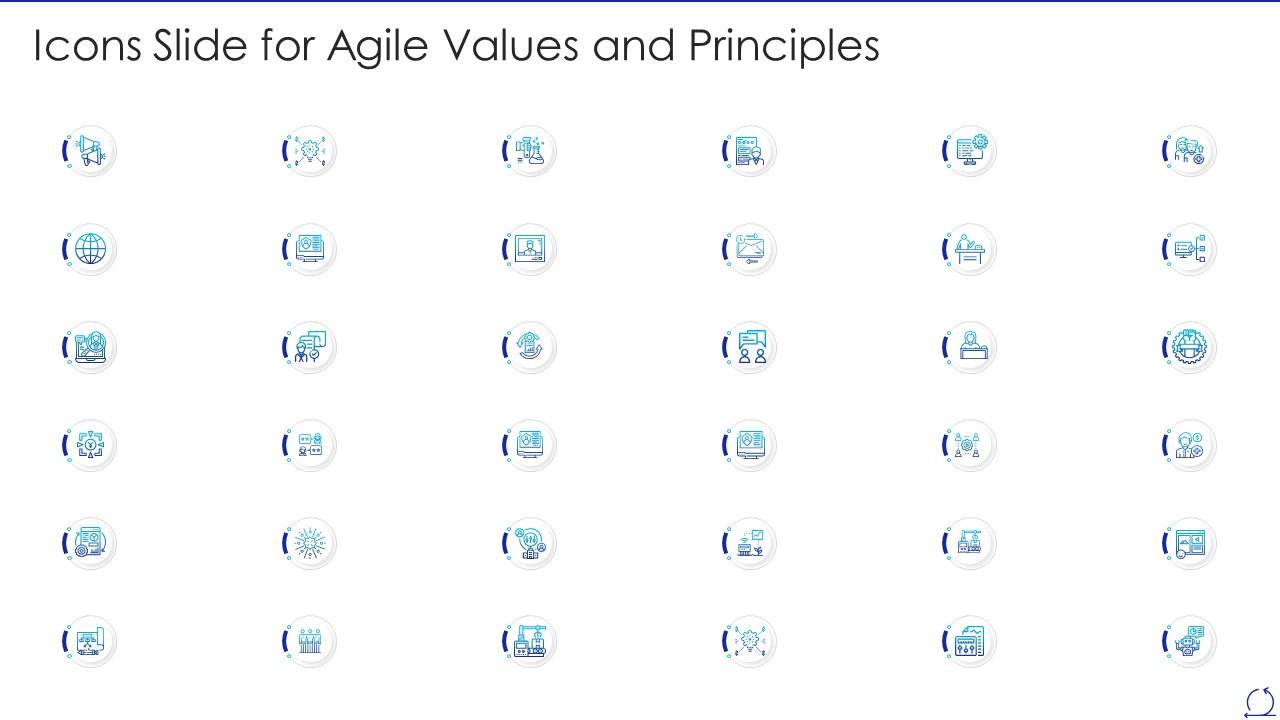 Icons Slide for Agile Values and Principles