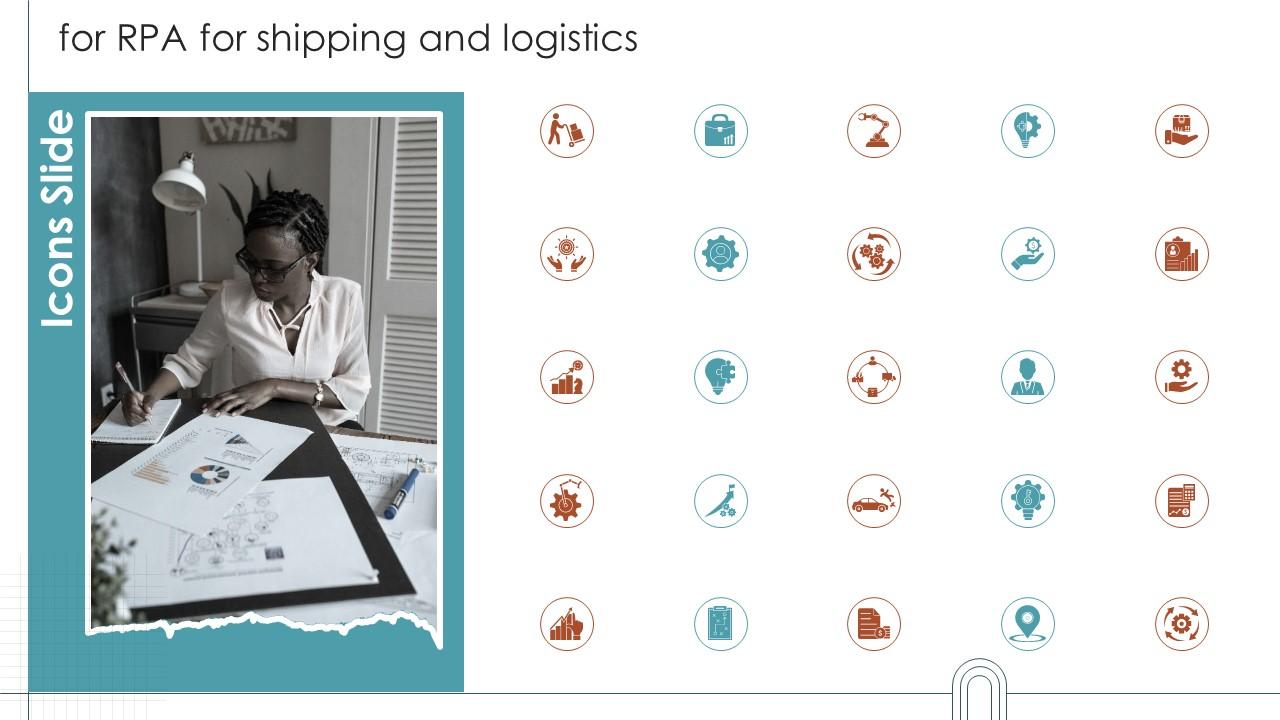 for RPA for shipping and logistics

Icons Slide