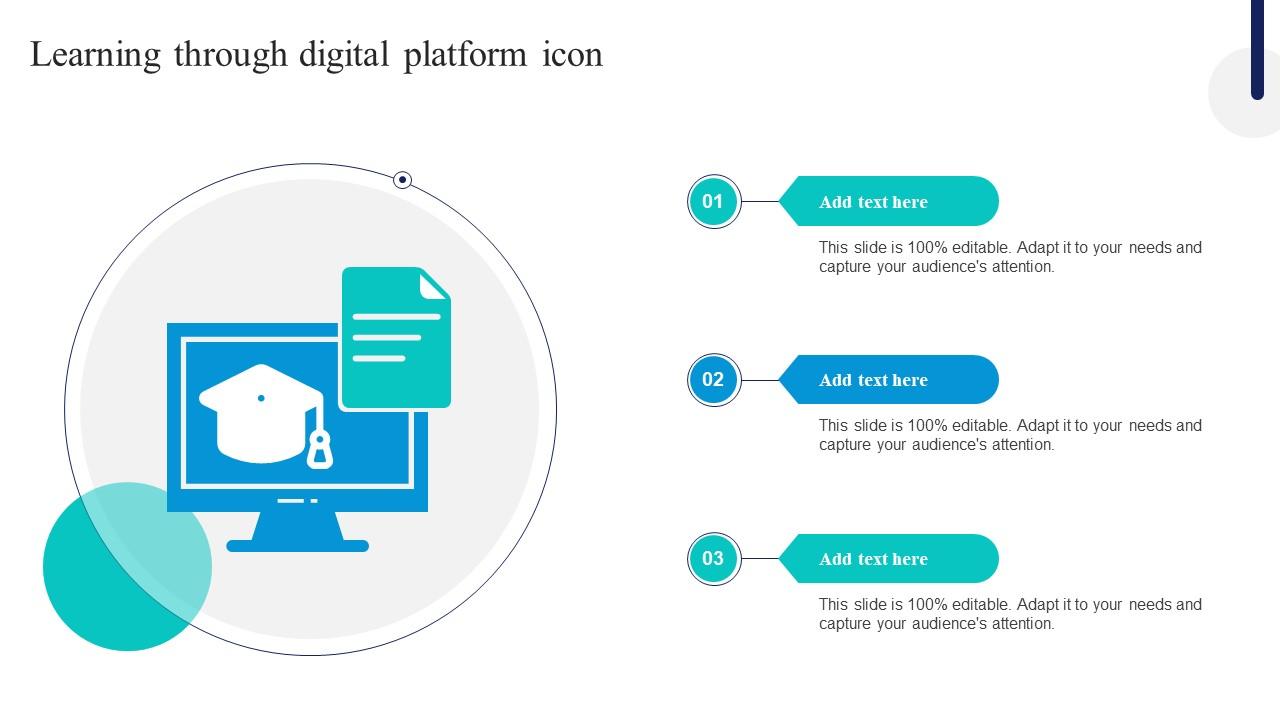 Learning through digital platform icon

01

Add text here

This slide is 100% editable. Adapt it to your needs and capture your audience's attention.

02

Add text here

This slide is 100% editable. Adapt it to your needs and capture your audience's attention.

03

Add text here

This slide is 100% editable. Adapt it to your needs and capture your audience's attention.