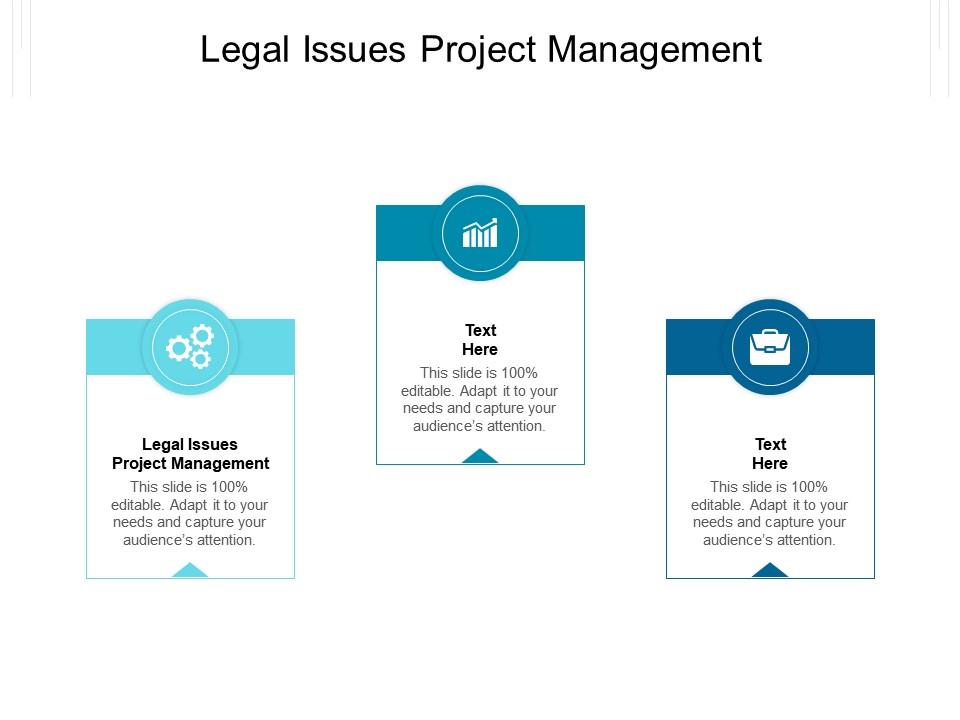 Legal Issues Project Management

Legal Issues Project Management
This slide is 100% editable. Adapt it to your needs and capture your audience's attention.

Text Here
This slide is 100% editable. Adapt it to your needs and capture your audience's attention.

Text Here
This slide is 100% editable. Adapt it to your needs and capture your audience's attention.