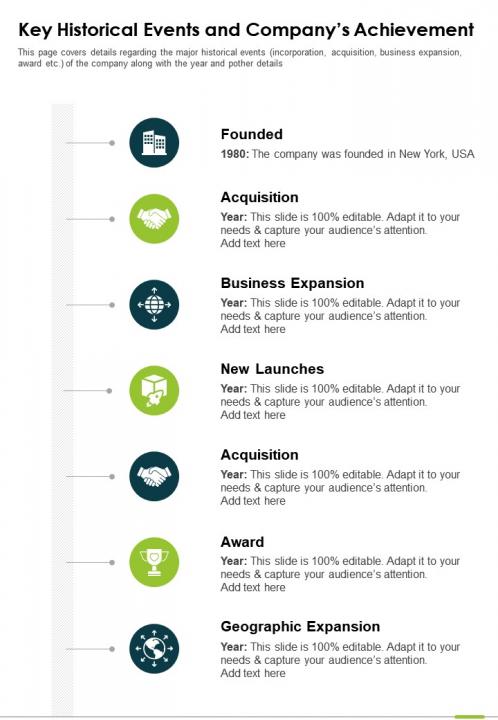 Key Historical Events and Company's Achievement

This page covers details regarding the major historical events (incorporation, acquisition, business expansion, award etc.) of the company along with the year and pother details

Founded

1980: The company was founded in New York, USA

Acquisition

Year: This slide is 100% editable. Adapt it to your needs & capture your audience's attention. Add text here

Business Expansion

Year: This slide is 100% editable. Adapt it to your needs & capture your audience's attention. Add text here

New Launches

Year: This slide is 100% editable. Adapt it to your needs & capture your audience's attention. Add text here

Acquisition

Year: This slide is 100% editable. Adapt it to your needs & capture your audience's attention. Add text here

Award

Year: This slide is 100% editable. Adapt it to your needs & capture your audience's attention. Add text here

Geographic Expansion

Year: This slide is 100% editable. Adapt it to your needs & capture your audience's attention. Add text here