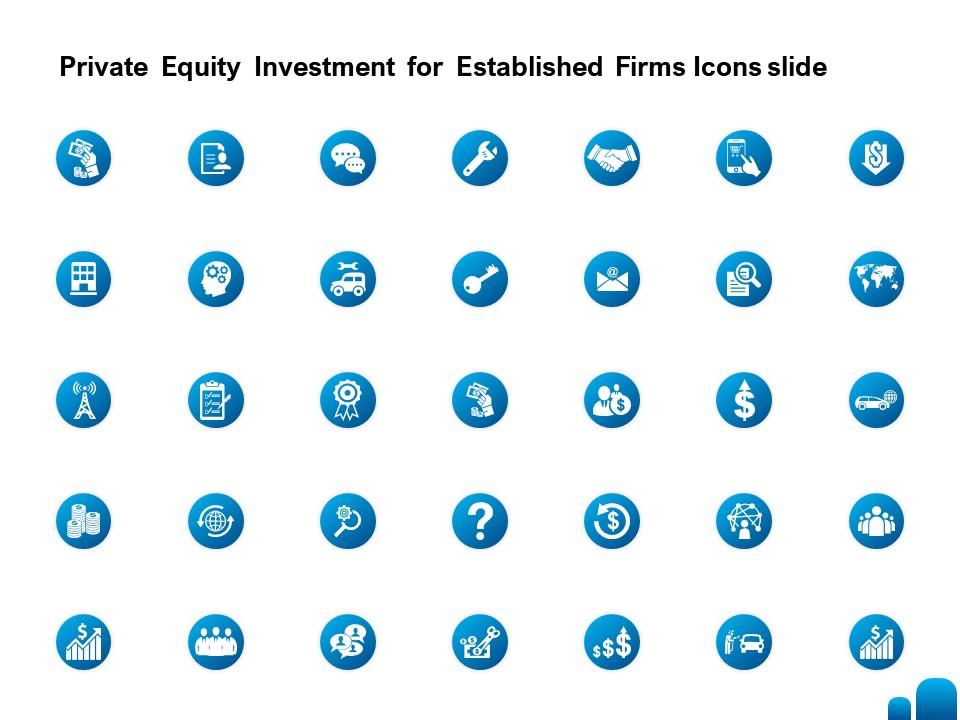 Private Equity Investment for Established Firms Icons slide