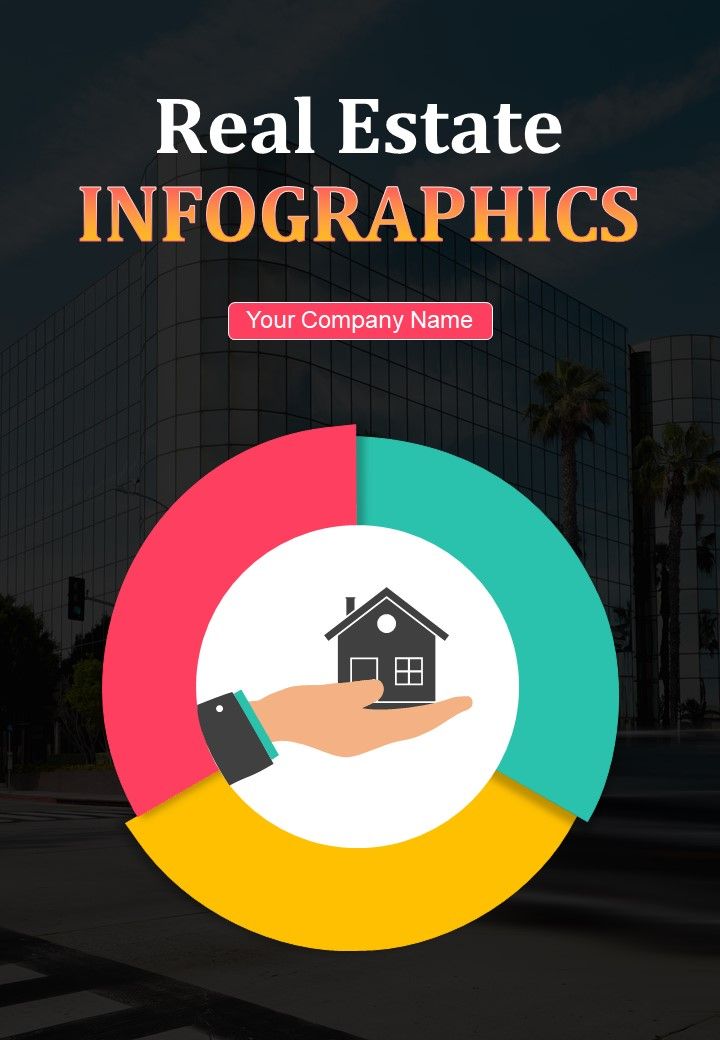 Real Estate
INFOGRAPHICS

Your Company Name